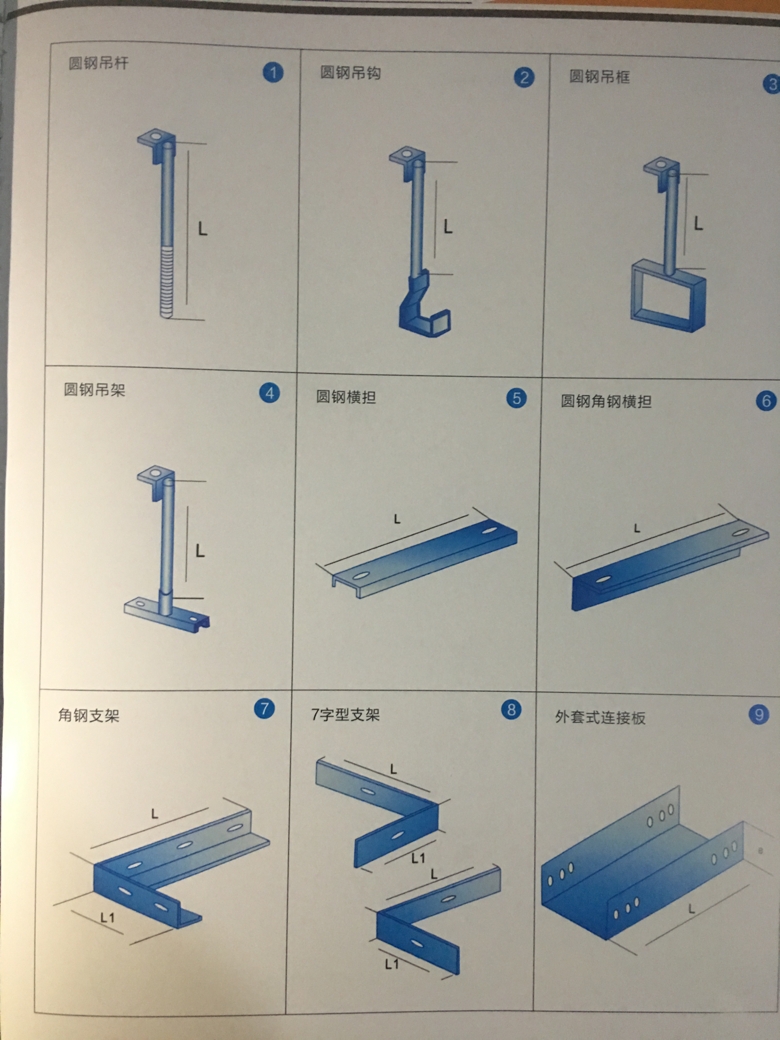 圆钢吊杆 1

L

圆钢吊钩 2

L

圆钢吊框 3

L

圆钢吊架 4

L

圆钢横担 5

L

圆钢角钢横担 6

L

角钢支架 7

L

L1

7字型支架 8

L

L1

L

L1

外套式连接板 9

L