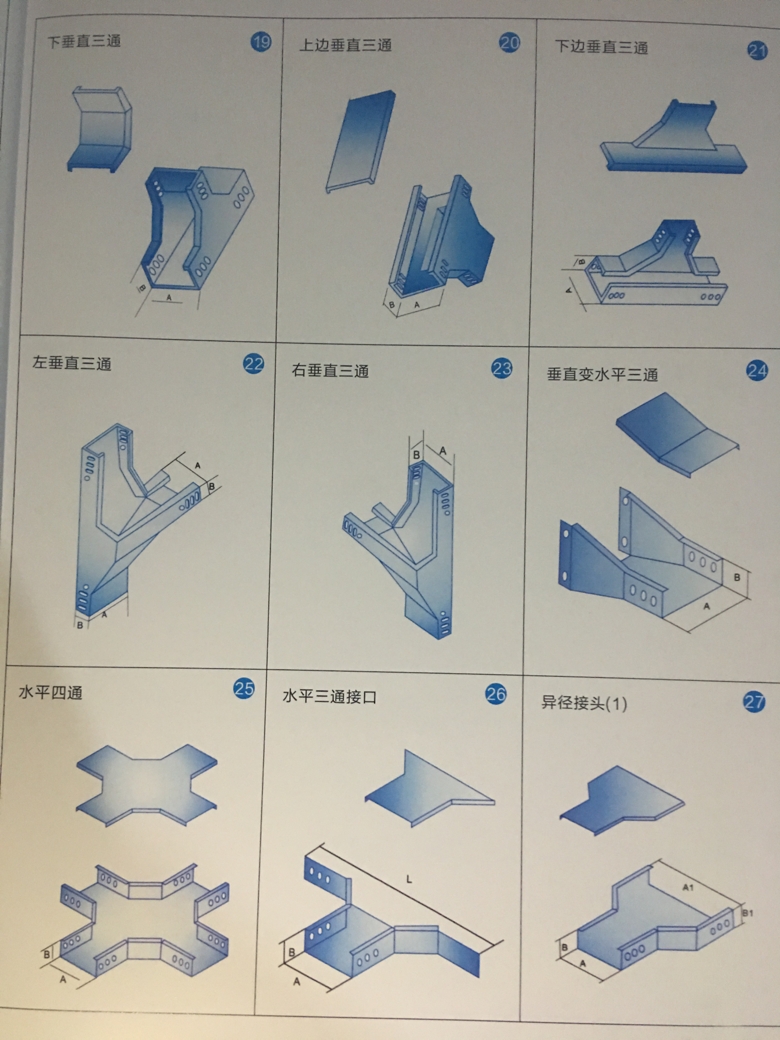 下垂直三通 19

B A

上边垂直三通 20

B A

下边垂直三通 21

B A

左垂直三通 22

A B

B A

右垂直三通 23

B A

垂直变水平三通 24

B

A

水平四通 25

B

A

水平三通接口 26

L

B

A

异径接头(1) 27

A1

B1

B

A