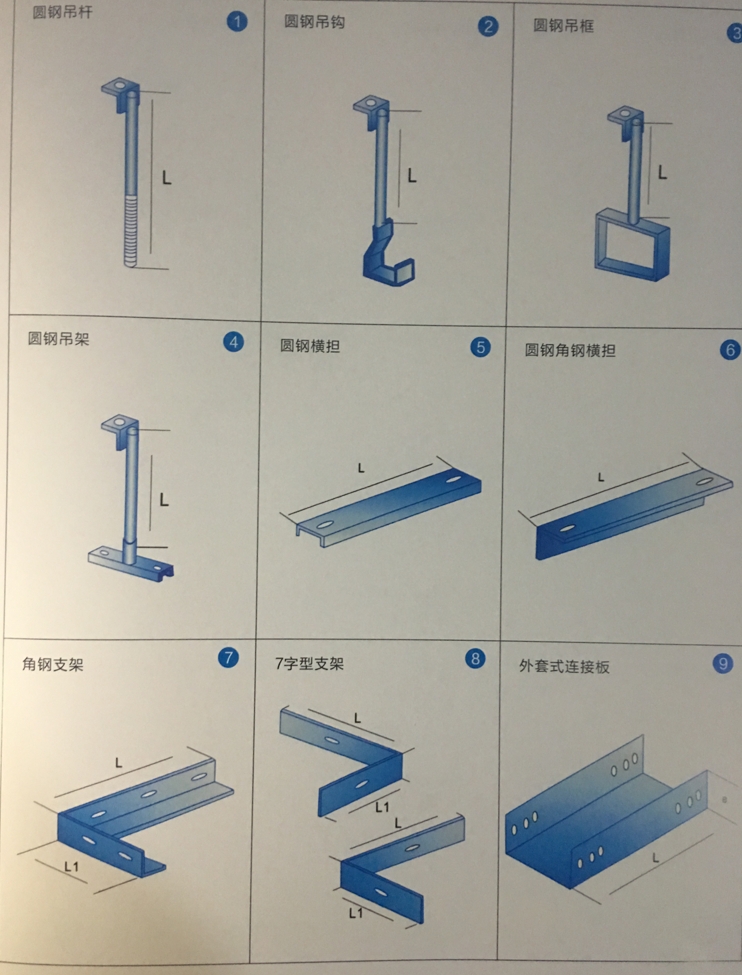 圆钢吊杆 1
L

圆钢吊钩 2
L

圆钢吊框 3
L

圆钢吊架 4
L

圆钢横担 5
L

圆钢角钢横担 6
L

角钢支架 7
L
L1

7字型支架 8
L
L1
L
L1

外套式连接板 9
L